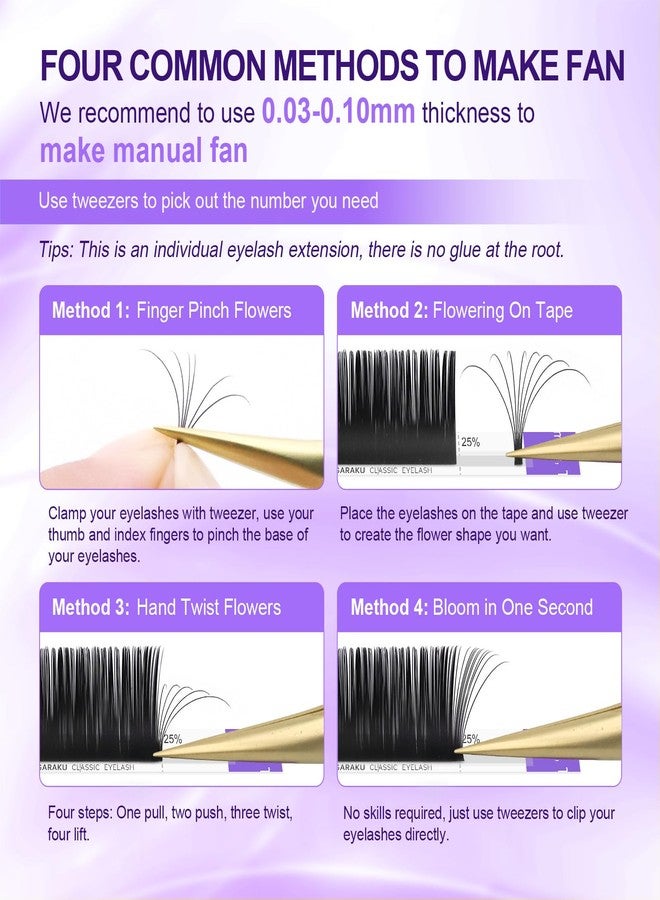 FOUR COMMON METHODS TO MAKE FAN

We recommend to use 0.03-0.10mm thickness to make manual fan

Use tweezers to pick out the number you need

Tips: This is an individual eyelash extension, there is no glue at the root.

Method 1: Finger Pinch Flowers

Clamp your eyelashes with tweezer, use your thumb and index fingers to pinch the base of your eyelashes.

Method 2: Flowering On Tape

25%

SARAKU CLASSIC EYELASH

Place the eyelashes on the tape and use tweezer to create the flower shape you want.

Method 3: Hand Twist Flowers

25%

SARAKU CLASSIC EYELASH

Four steps: One pull, two push, three twist, four lift.

Method 4: Bloom in One Second

25%

SARAKU CLASSIC EYELASH

No skills required, just use tweezers to clip your eyelashes directly.